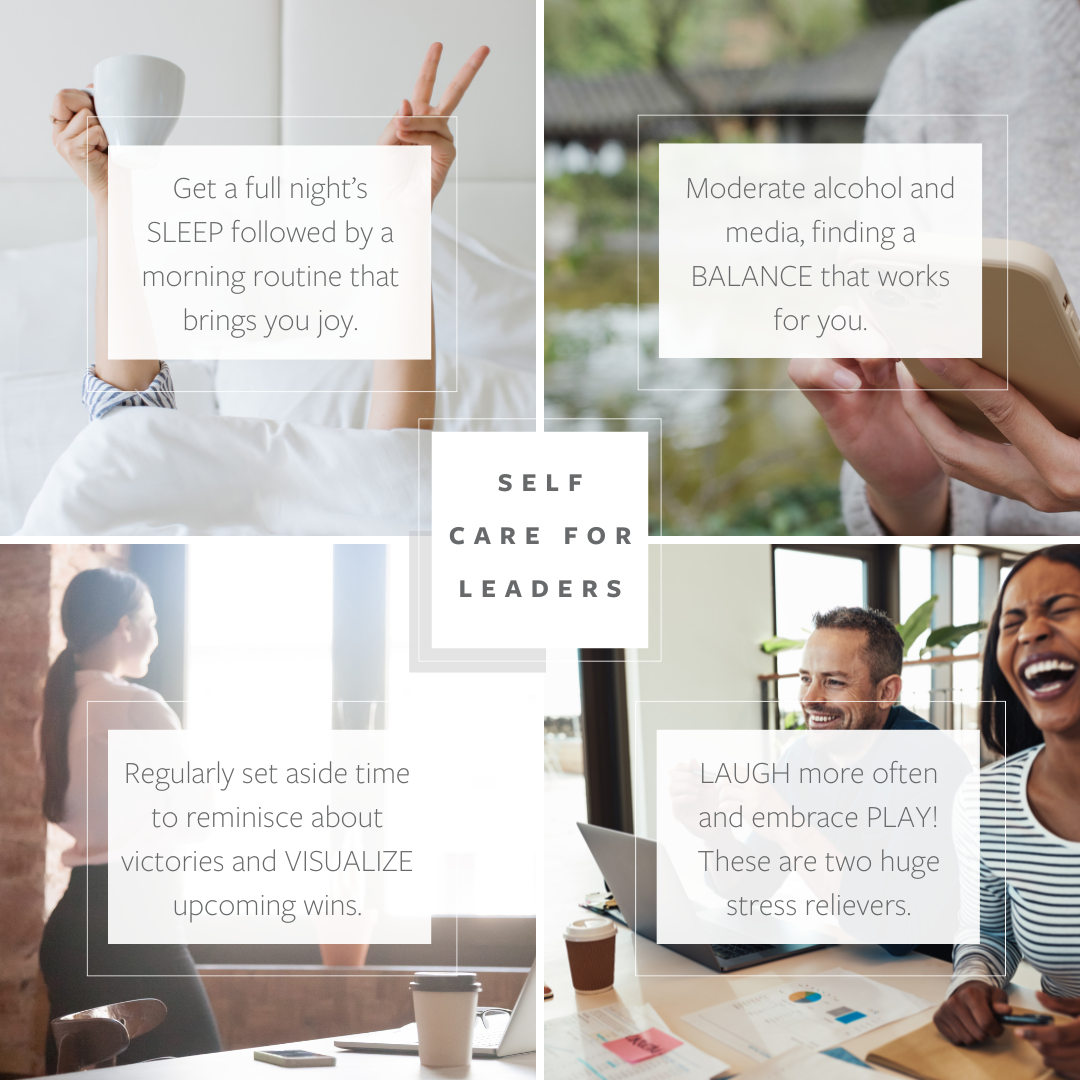 Get a full night's SLEEP followed by a morning routine that brings you joy.

Moderate alcohol and media, finding a BALANCE that works for you.

SELF CARE FOR LEADERS

Regularly set aside time to reminisce about victories and VISUALIZE upcoming wins.

LAUGH more often and embrace PLAY! These are two huge stress relievers.