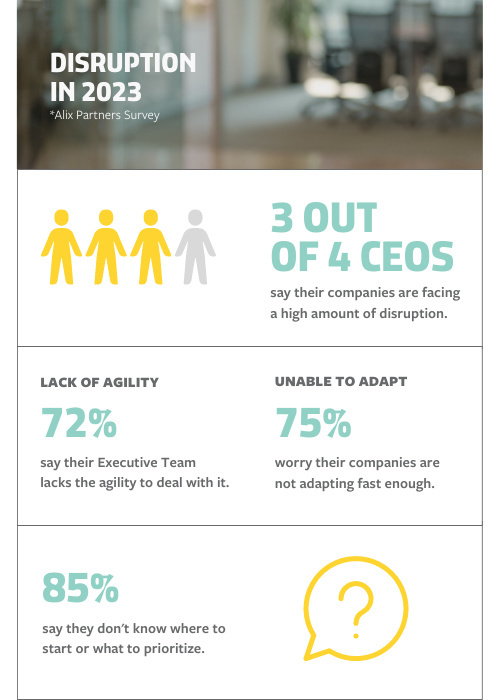 DISRUPTION IN 2023
*Alix Partners Survey

3 OUT OF 4 CEOS
say their companies are facing a high amount of disruption.

LACK OF AGILITY
72%
say their Executive Team lacks the agility to deal with it.

UNABLE TO ADAPT
75%
worry their companies are not adapting fast enough.

85%
say they don't know where to start or what to prioritize.

?