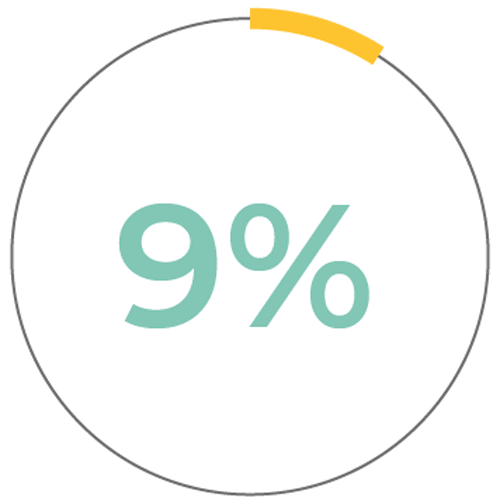 9%